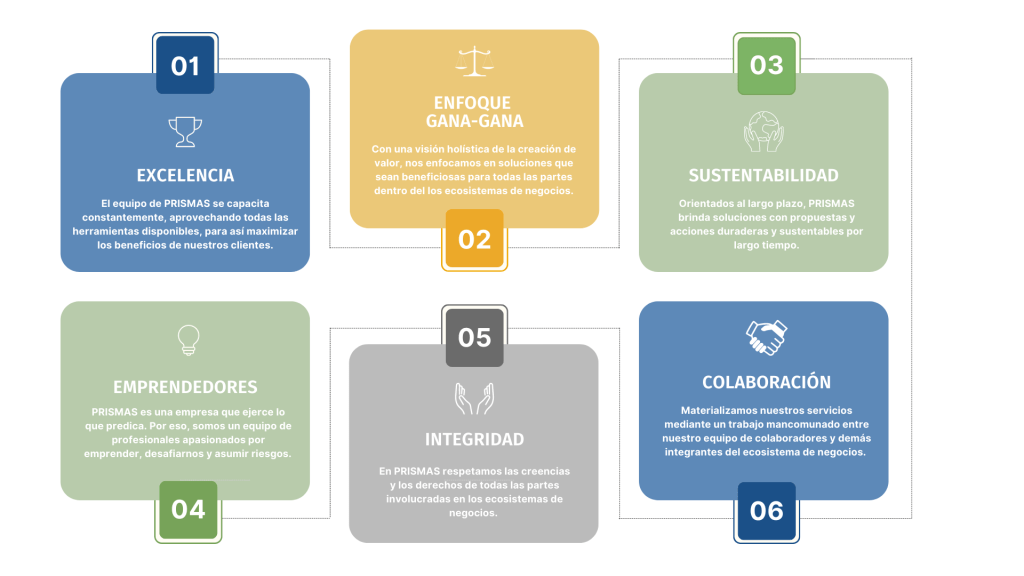 01

EXCELENCIA

El equipo de PRISMAS se capacita constantemente, aprovechando todas las herramientas disponibles, para así maximizar los beneficios de nuestros clientes.

ENFOQUE GANA-GANA

Con una visión holística de la creación de valor, nos enfocamos en soluciones que sean beneficiosas para todas las partes dentro del los ecosistemas de negocios.

02

03

SUSTENTABILIDAD

Orientados al largo plazo, PRISMAS brinda soluciones con propuestas y acciones duraderas y sustentables por largo tiempo.

EMPRENDEDORES

PRISMAS es una empresa que ejerce lo que predica. Por eso, somos un equipo de profesionales apasionados por emprender, desafiarnos y asumir riesgos.

04

05

INTEGRIDAD

En PRISMAS respetamos las creencias y los derechos de todas las partes involucradas en los ecosistemas de negocios.

COLABORACIÓN

Materializamos nuestros servicios mediante un trabajo mancomunado entre nuestro equipo de colaboradores y demás integrantes del ecosistema de negocios.

06